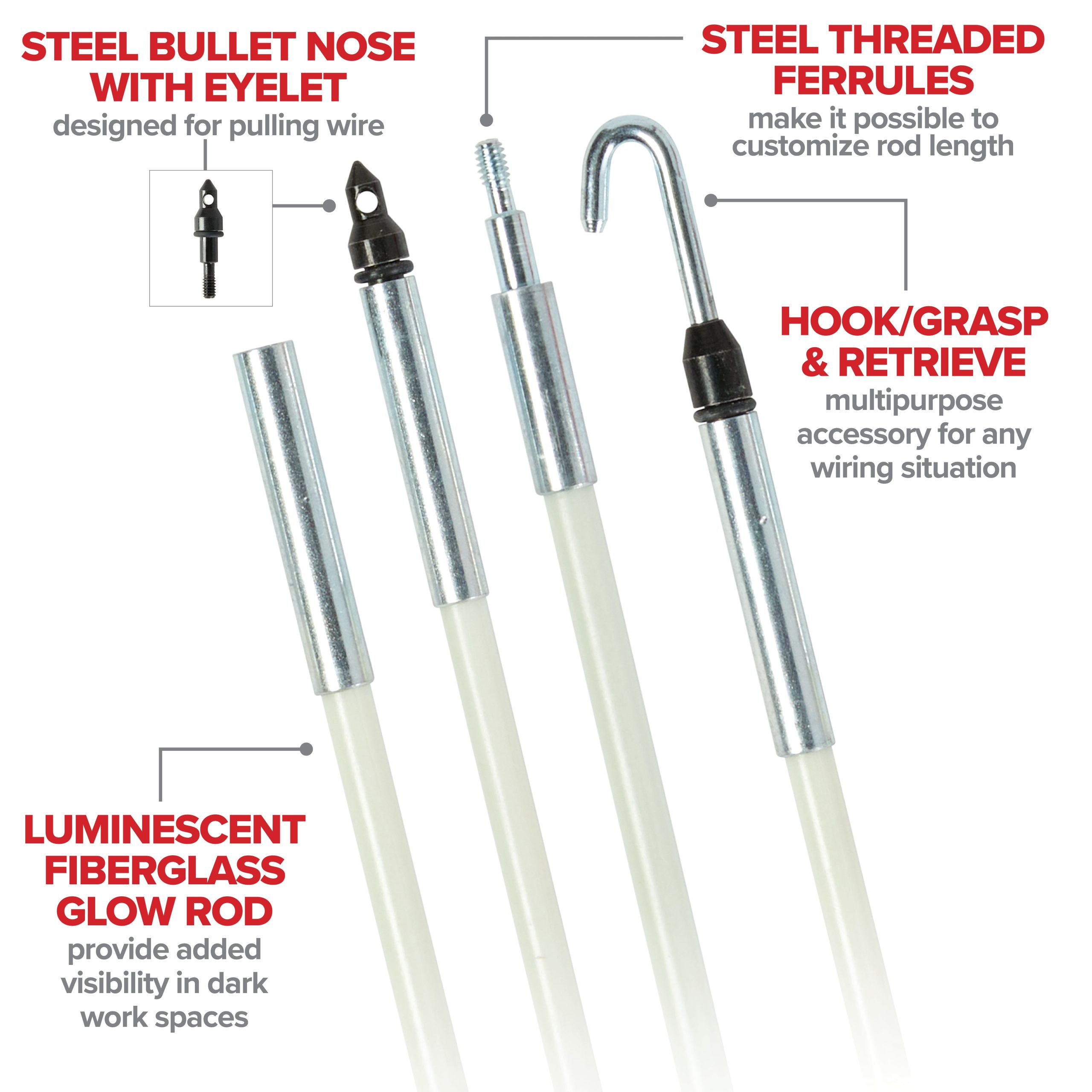 STEEL BULLET NOSE WITH EYELET
designed for pulling wire

STEEL THREADED FERRULES
make it possible to customize rod length

HOOK/GRASP & RETRIEVE
multipurpose accessory for any wiring situation

LUMINESCENT FIBERGLASS GLOW ROD
provide added visibility in dark work spaces