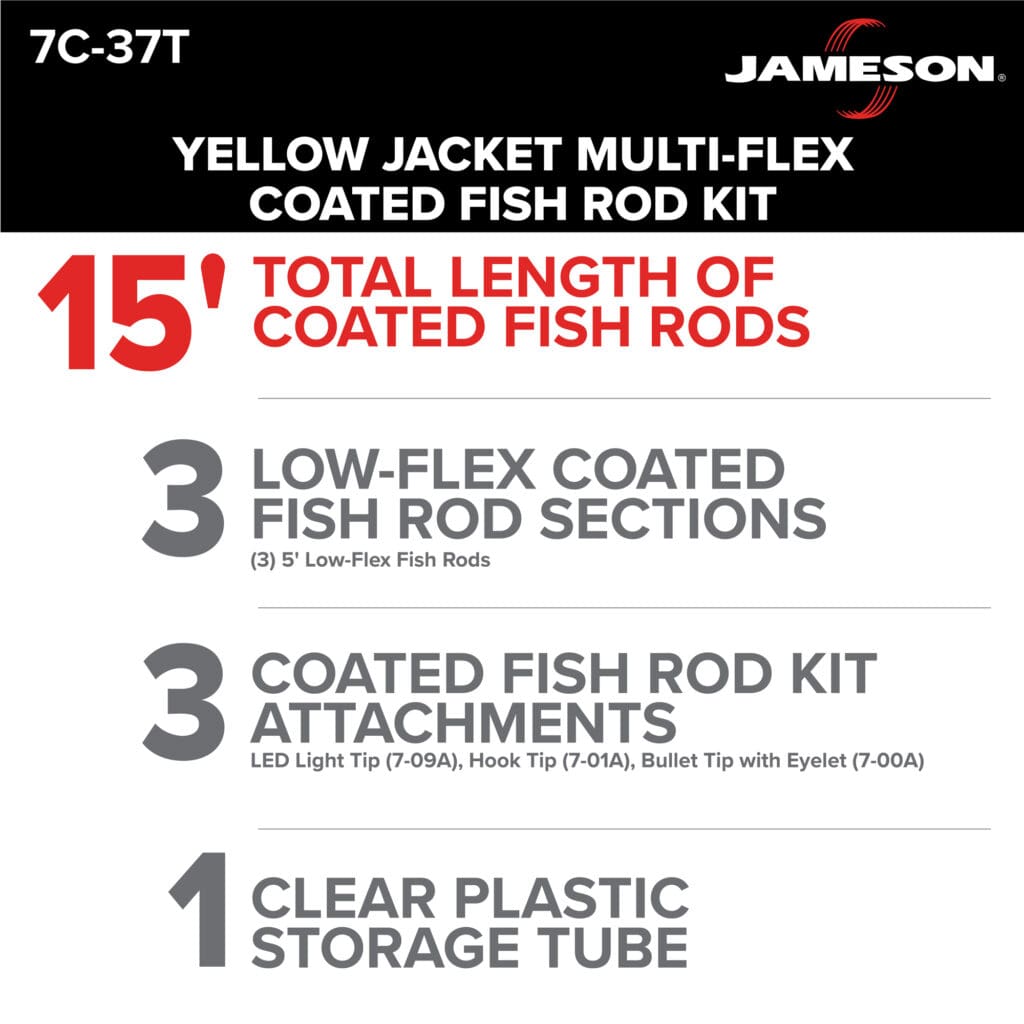 7C-37T

JAMESON®

YELLOW JACKET MULTI-FLEX COATED FISH ROD KIT

15' TOTAL LENGTH OF COATED FISH RODS

3 LOW-FLEX COATED FISH ROD SECTIONS
(3) 5' Low-Flex Fish Rods

3 COATED FISH ROD KIT ATTACHMENTS
LED Light Tip (7-09A), Hook Tip (7-01A), Bullet Tip with Eyelet (7-00A)

1 CLEAR PLASTIC STORAGE TUBE