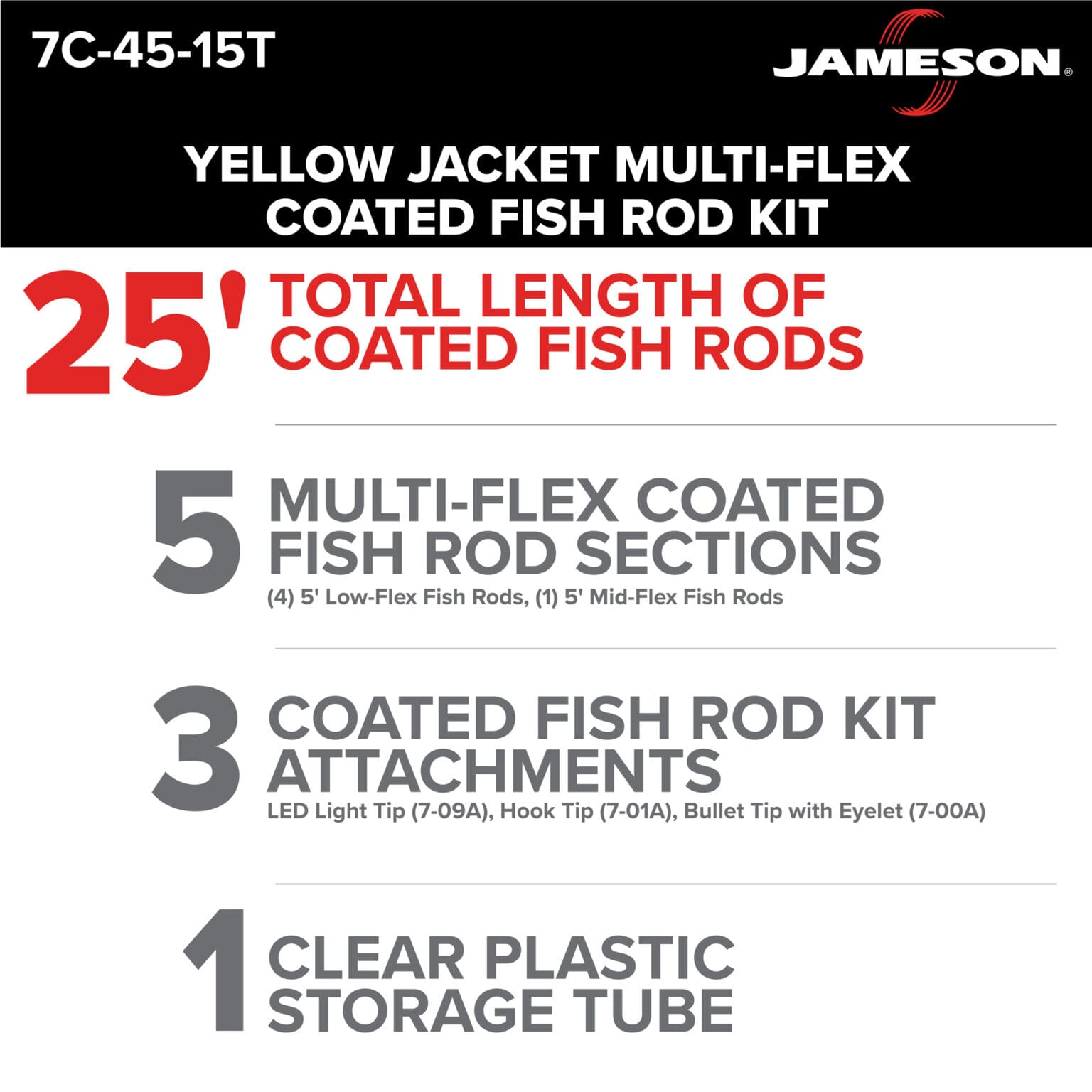 7C-45-15T

JAMESON®

YELLOW JACKET MULTI-FLEX COATED FISH ROD KIT

25' TOTAL LENGTH OF COATED FISH RODS

5 MULTI-FLEX COATED FISH ROD SECTIONS
(4) 5' Low-Flex Fish Rods, (1) 5' Mid-Flex Fish Rods

3 COATED FISH ROD KIT ATTACHMENTS
LED Light Tip (7-09A), Hook Tip (7-01A), Bullet Tip with Eyelet (7-00A)

1 CLEAR PLASTIC STORAGE TUBE