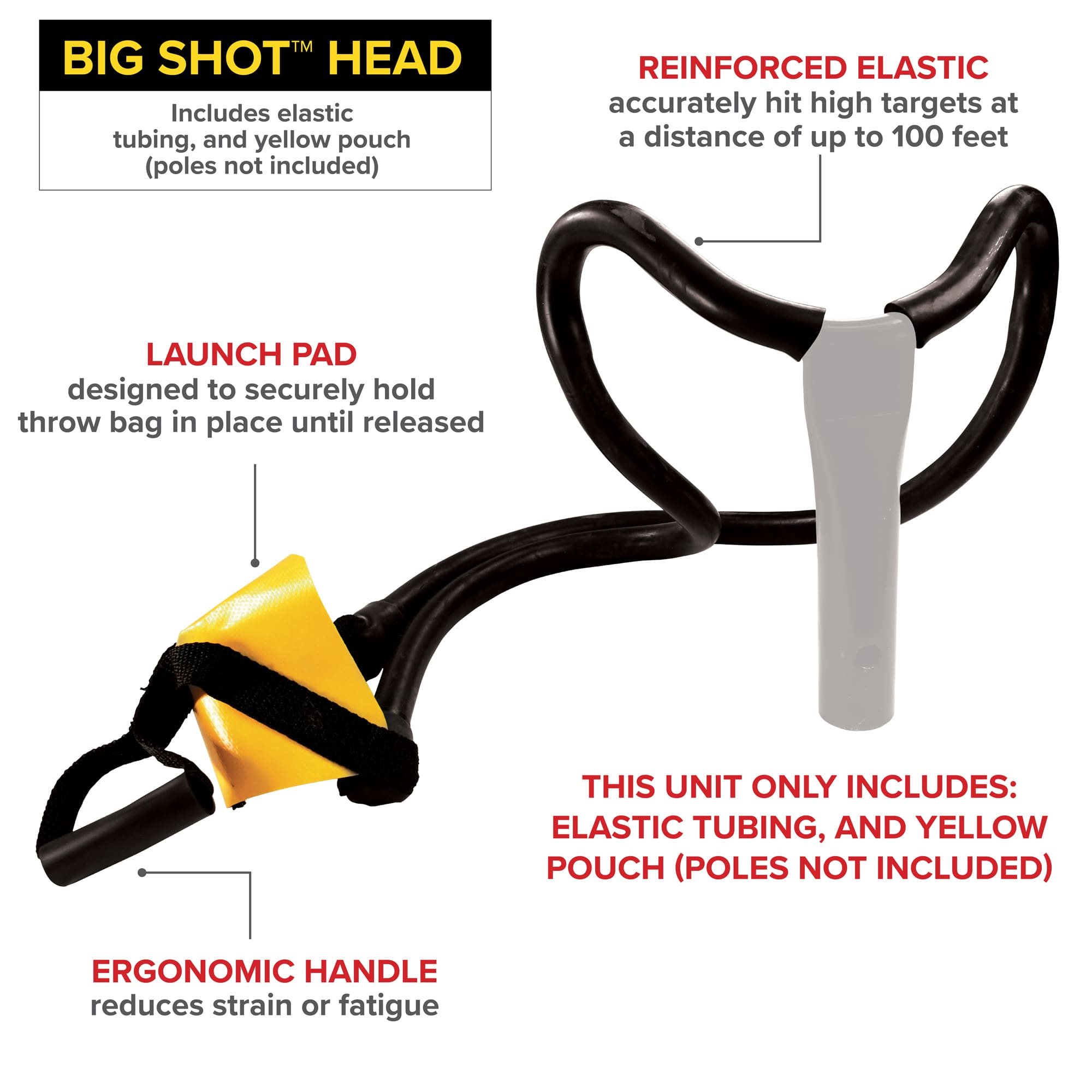 BIG SHOT™ HEAD

Includes elastic tubing, and yellow pouch (poles not included)

REINFORCED ELASTIC
accurately hit high targets at a distance of up to 100 feet

LAUNCH PAD
designed to securely hold throw bag in place until released

THIS UNIT ONLY INCLUDES: ELASTIC TUBING, AND YELLOW POUCH (POLES NOT INCLUDED)

ERGONOMIC HANDLE
reduces strain or fatigue