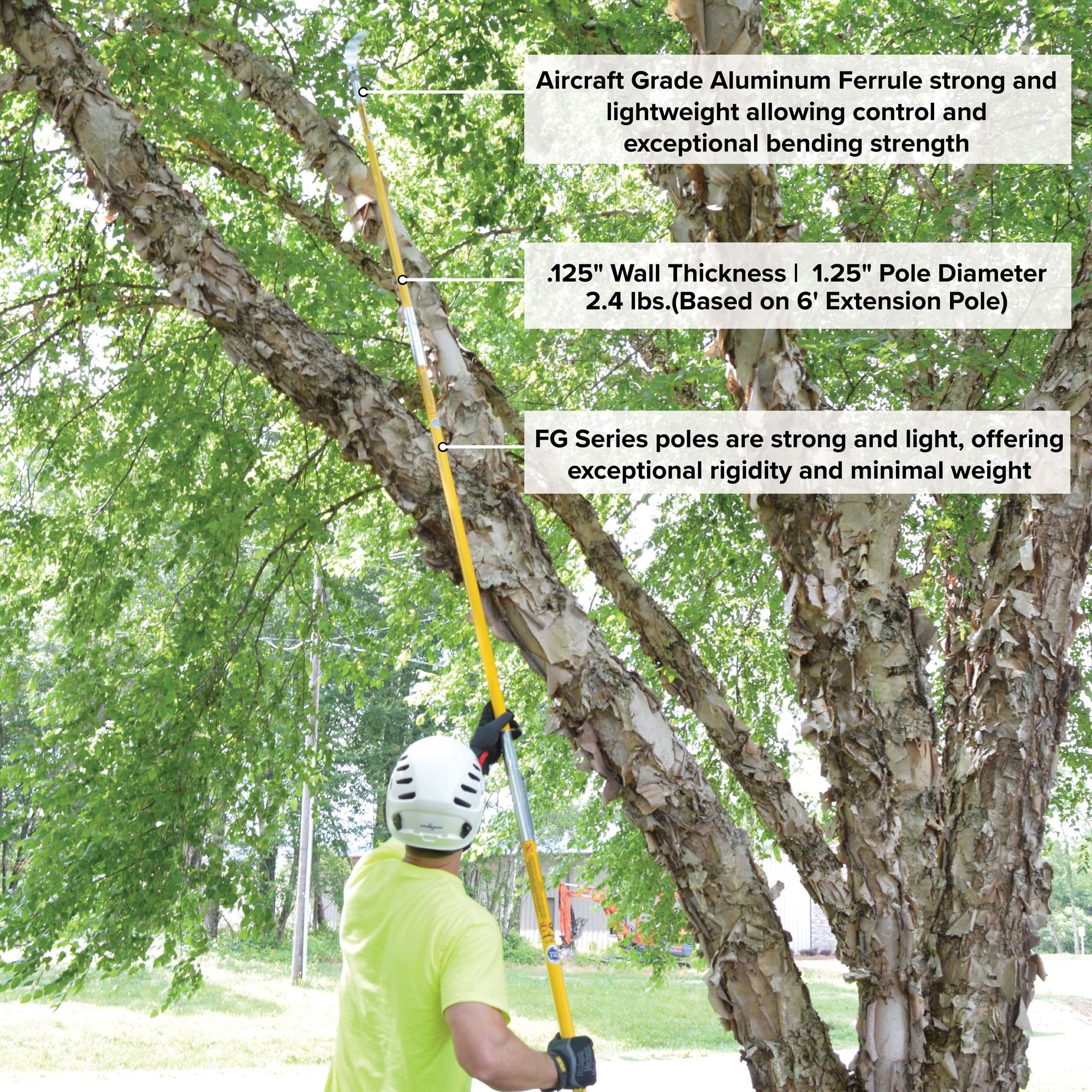 Aircraft Grade Aluminum Ferrule strong and lightweight allowing control and exceptional bending strength

.125" Wall Thickness | 1.25" Pole Diameter
2.4 lbs.(Based on 6' Extension Pole)

FG Series poles are strong and light, offering exceptional rigidity and minimal weight