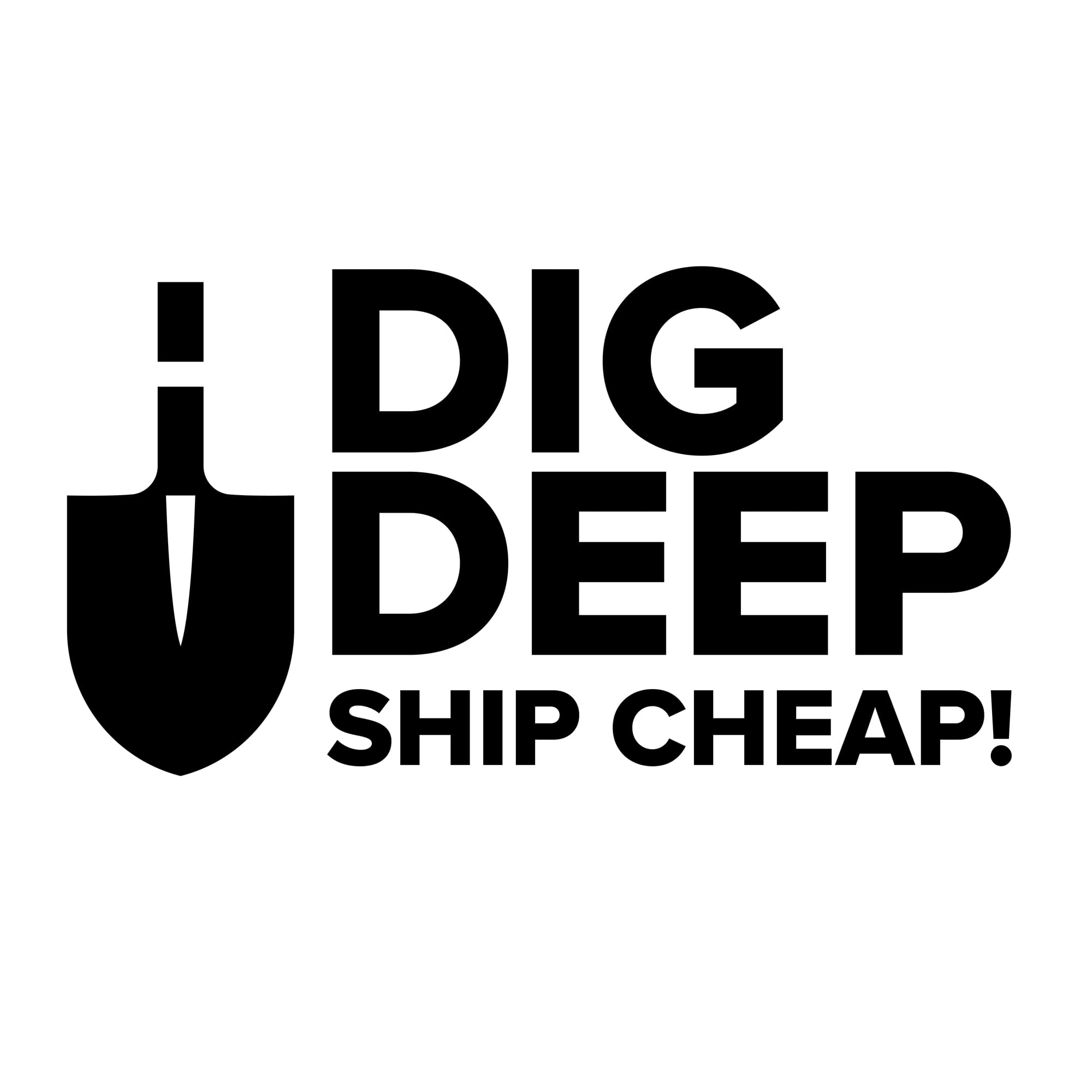 DIG
DEEP
SHIP CHEAP!