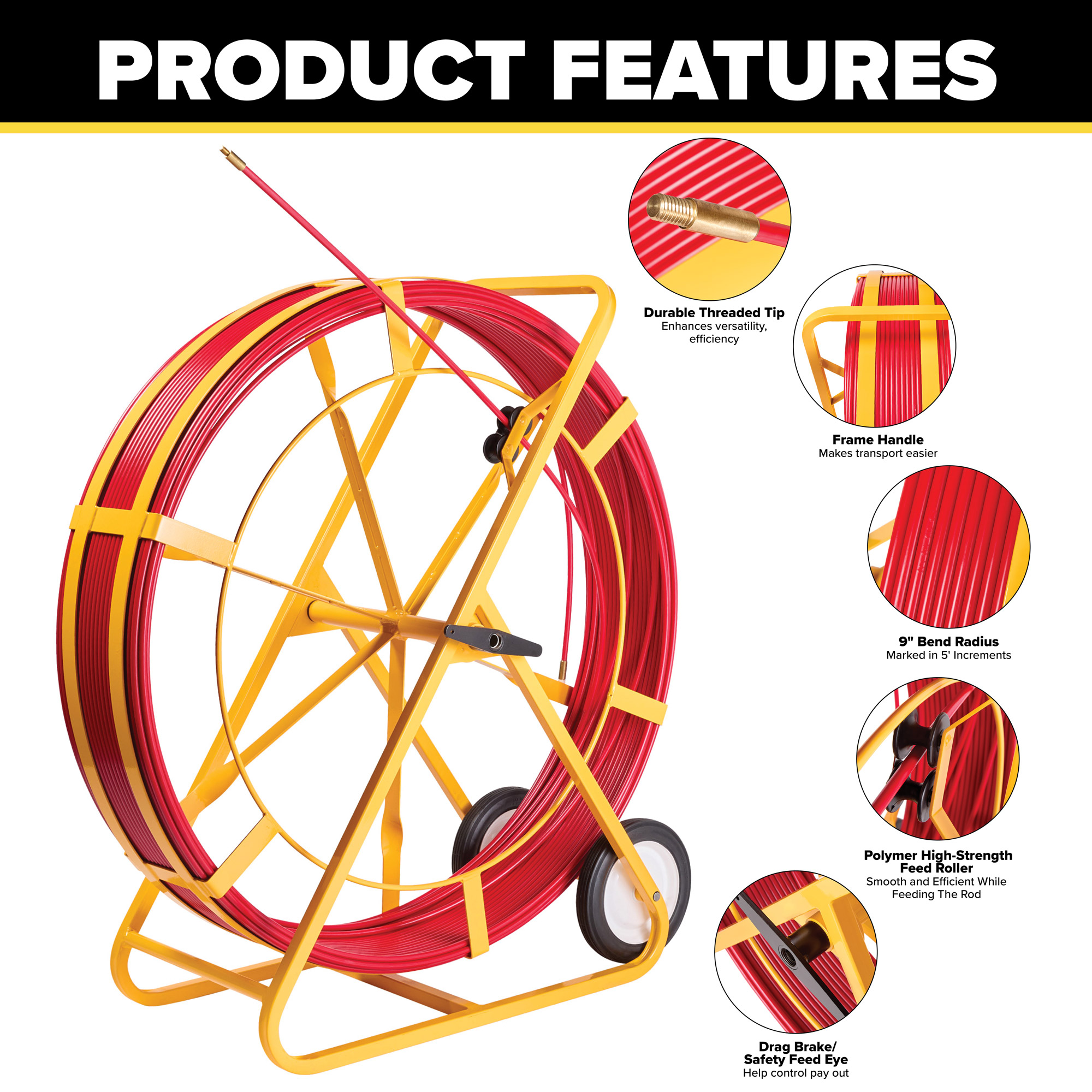 PRODUCT FEATURES

Durable Threaded Tip
Enhances versatility, efficiency

Frame Handle
Makes transport easier

9" Bend Radius
Marked in 5' Increments

Polymer High-Strength Feed Roller
Smooth and Efficient While Feeding The Rod

Drag Brake/ Safety Feed Eye
Help control pay out