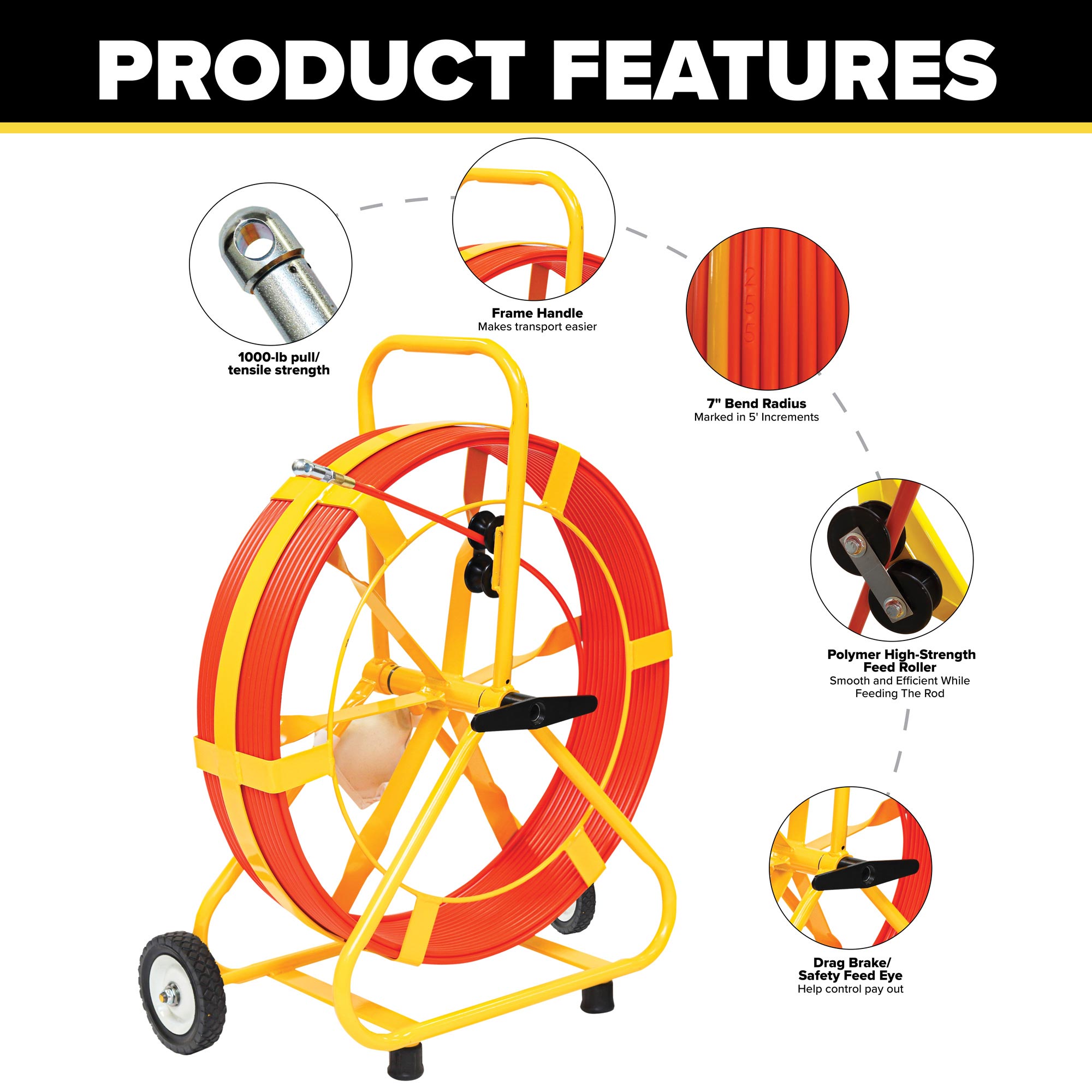 PRODUCT FEATURES

1000-lb pull/
tensile strength

Frame Handle
Makes transport easier

255

7" Bend Radius
Marked in 5' Increments

Polymer High-Strength Feed Roller
Smooth and Efficient While Feeding The Rod

Drag Brake/
Safety Feed Eye
Help control pay out