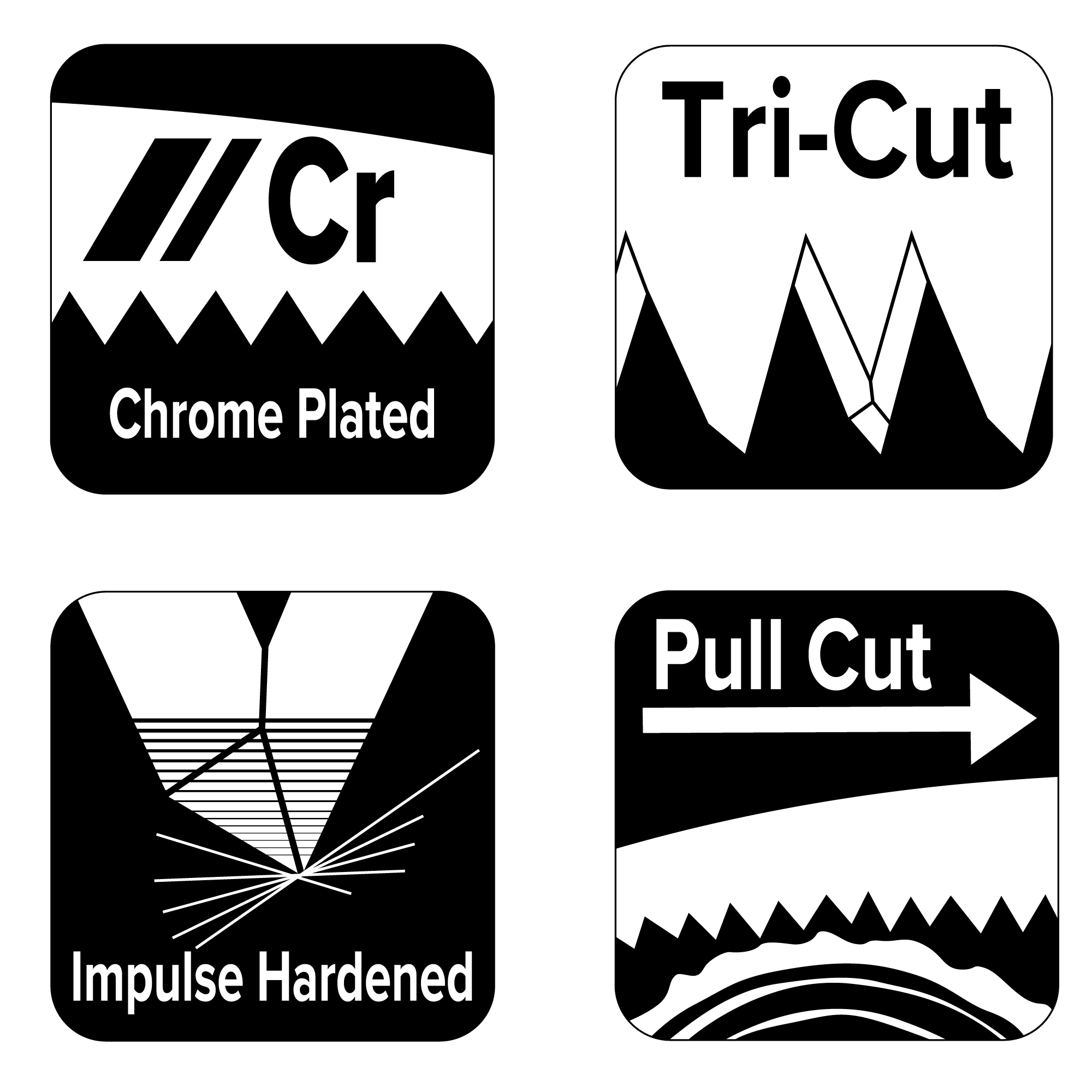 Cr
Chrome Plated

Tri-Cut

Impulse Hardened

Pull Cut