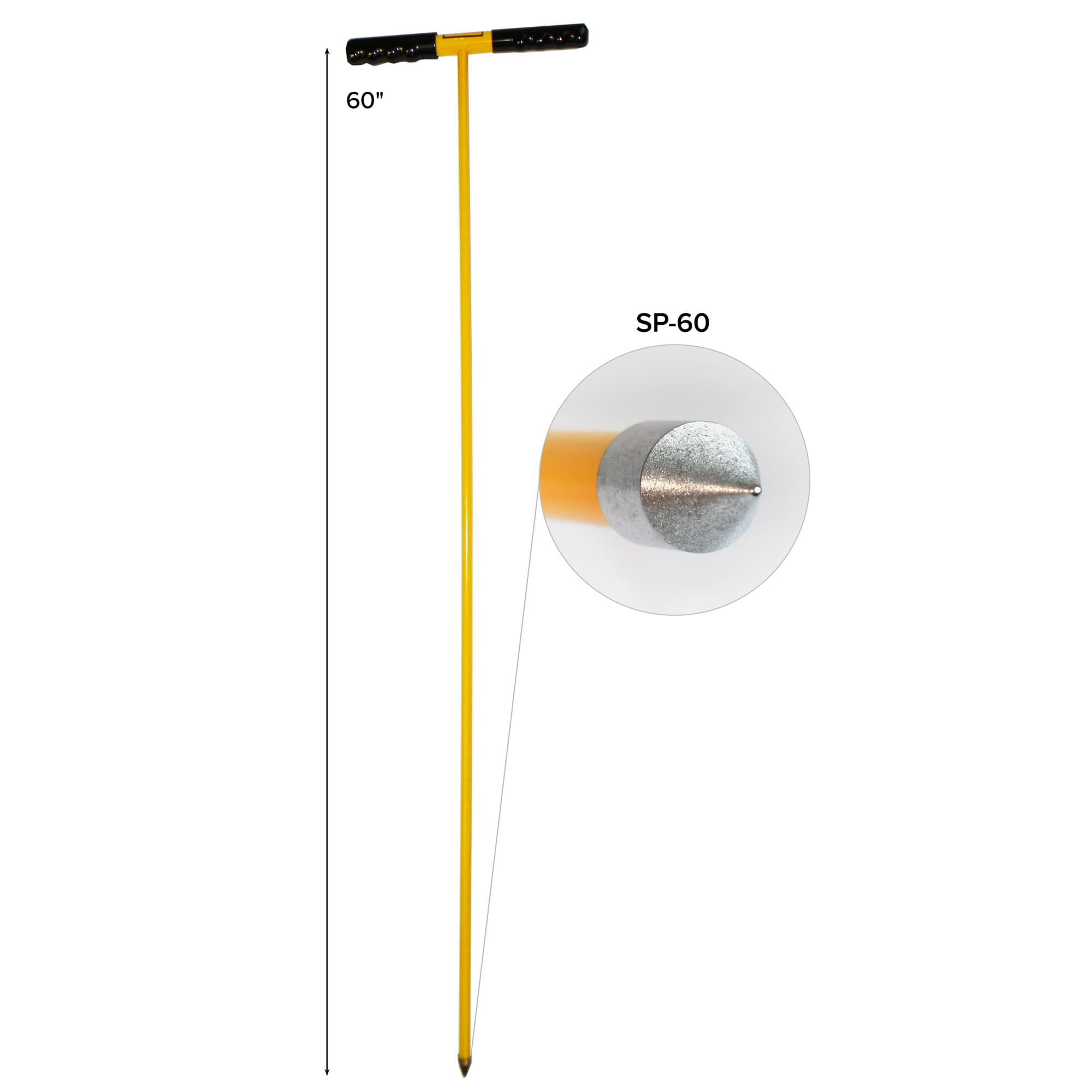 60"

SP-60